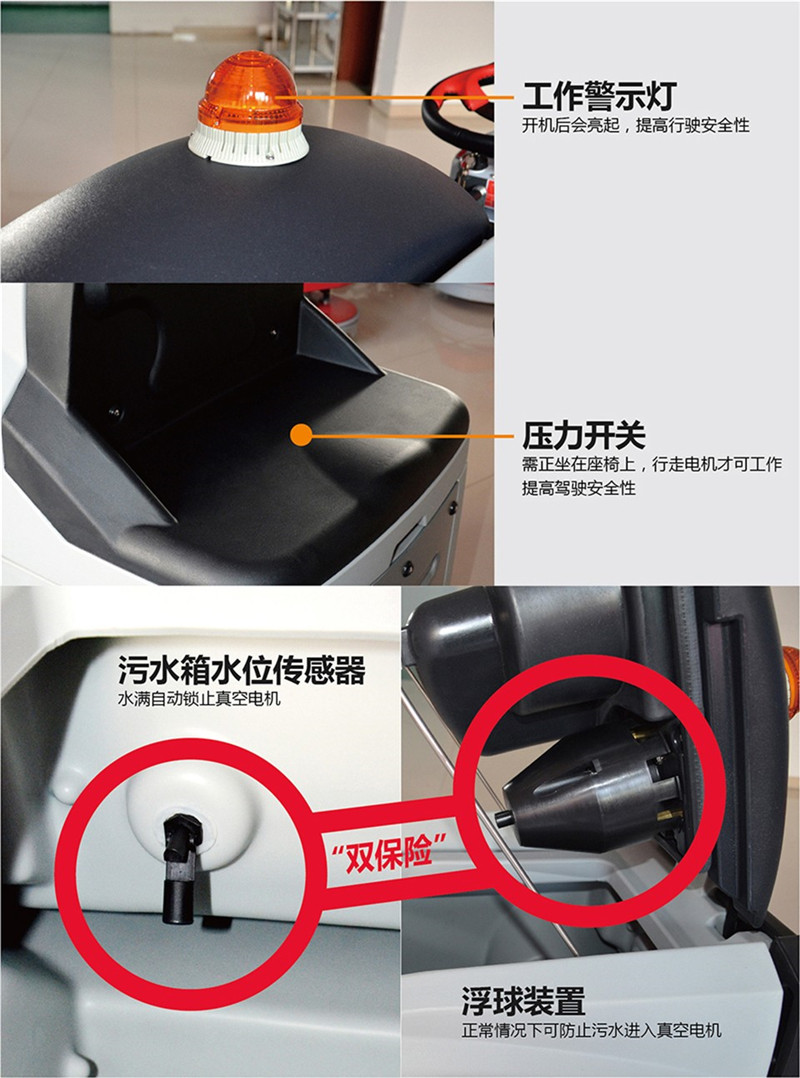 工作警示灯
开机后会亮起，提高行驶安全性

压力开关
需正坐在座椅上，行走电机才可工作
提高驾驶安全性

污水箱水位传感器
水满自动锁止真空电机

“双保险”

浮球装置
正常情况下可防止污水进入真空电机